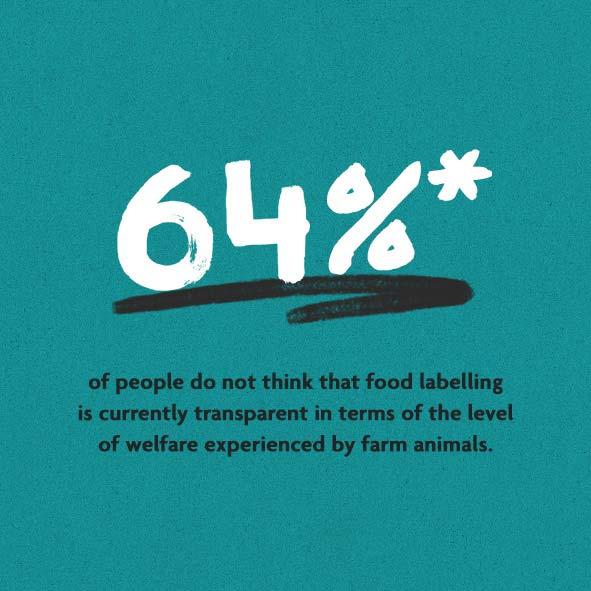 64%*

of people do not think that food labelling is currently transparent in terms of the level of welfare experienced by farm animals.